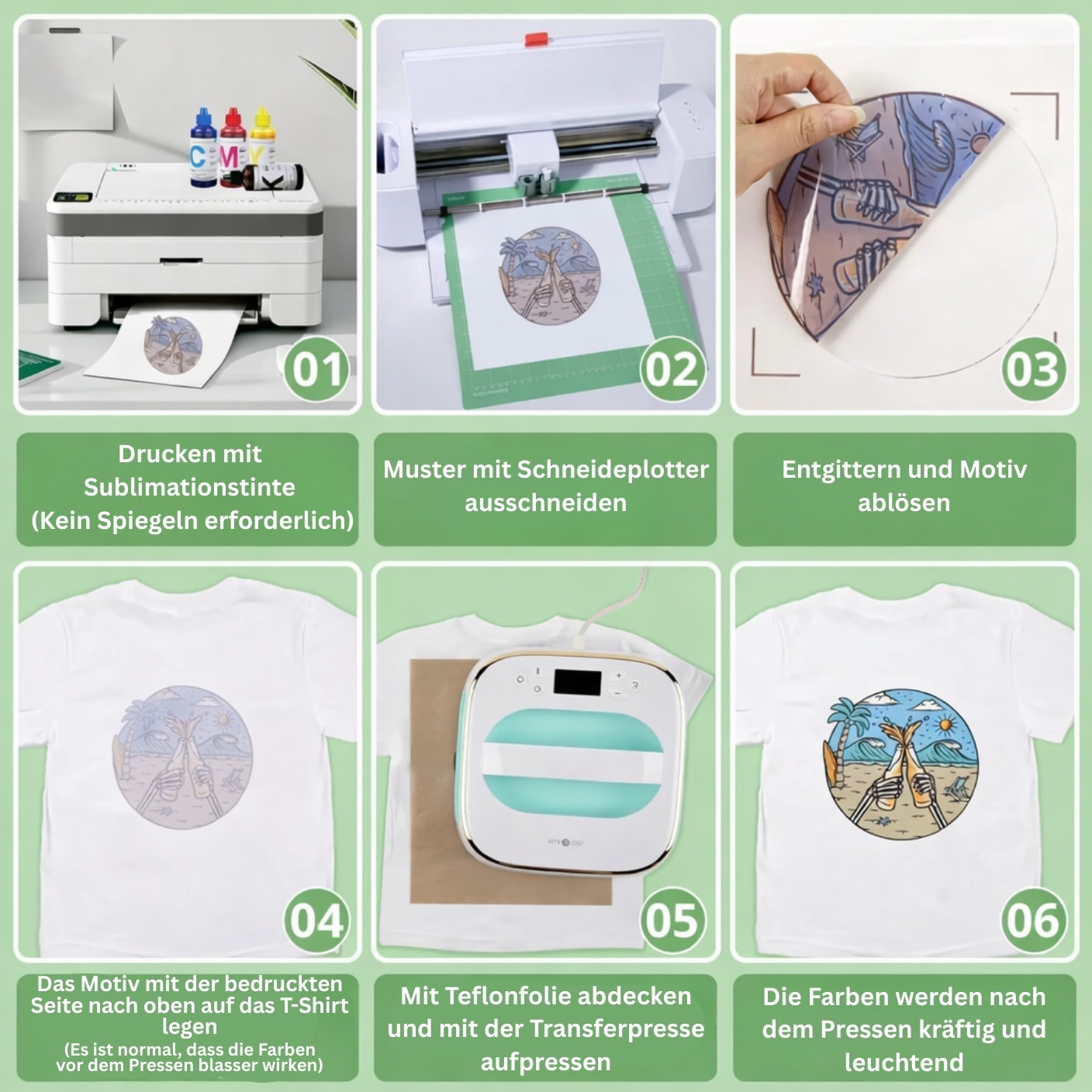 C M Y K

01

02

03

Drucken mit Sublimationstinte (Kein Spiegeln erforderlich)

Muster mit Schneideplotter ausschneiden

Entgittern und Motiv ablösen

04

05

06

Das Motiv mit der bedruckten Seite nach oben auf das T-Shirt legen
(Es ist normal, dass die Farben vor dem Pressen blasser wirken)

Mit Teflonfolie abdecken und mit der Transferpresse aufpressen

Die Farben werden nach dem Pressen kräftig und leuchtend